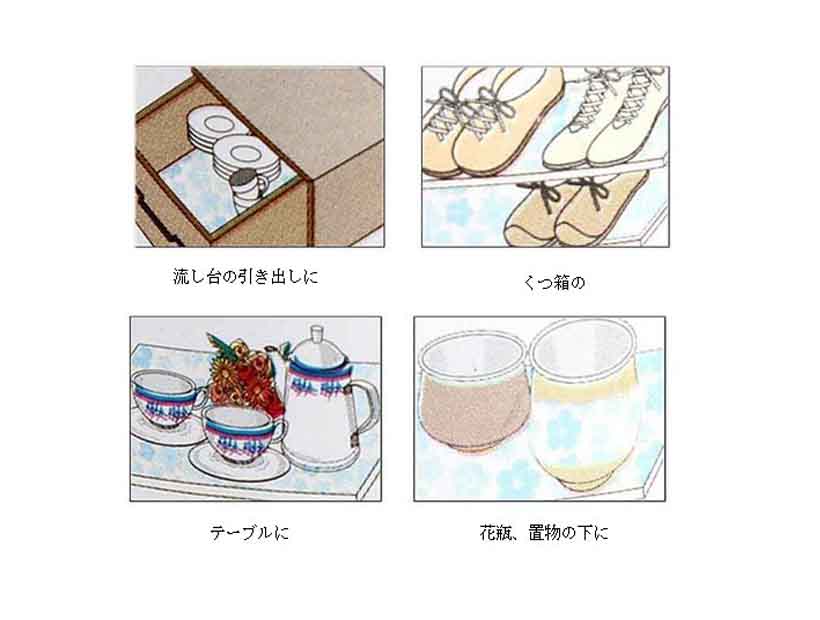 流し台の引き出しに

くつ箱の

テーブルに

花瓶、置物の下に