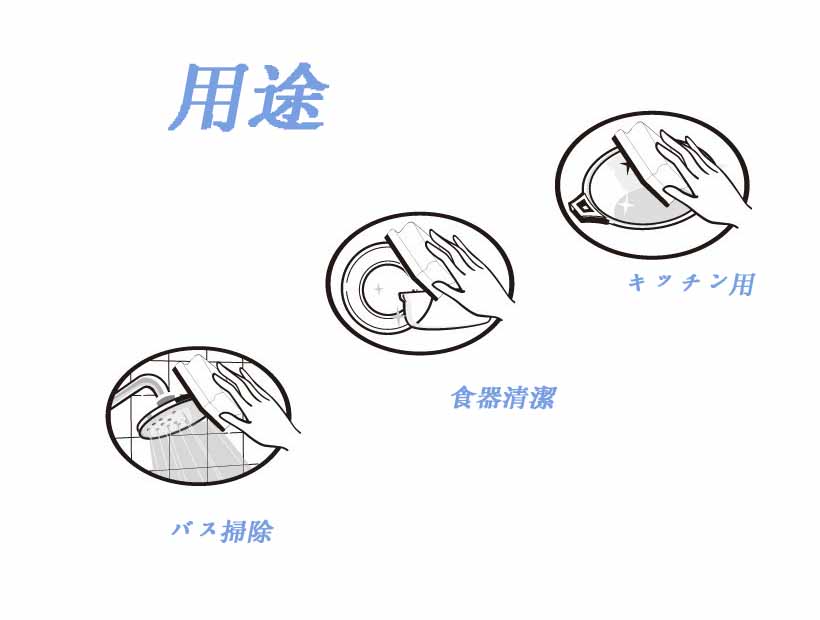 用途

キッチン用

食器清潔

バス掃除